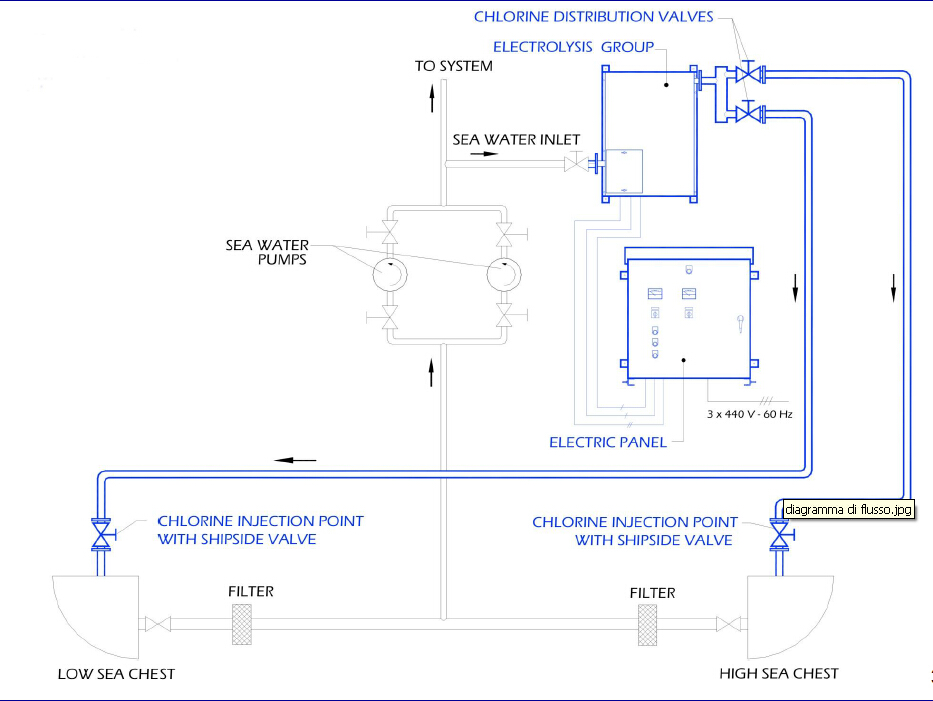 CHLORINE DISTRIBUTION VALVES

ELECTROLYSIS GROUP

TO SYSTEM

SEA WATER INLET

SEA WATER PUMPS

3 x 440 V - 60 Hz

ELECTRIC PANEL

CHLORINE INJECTION POINT WITH SHIPSIDE VALVE

diagramma di flusso.jpg

CHLORINE INJECTION POINT WITH SHIPSIDE VALVE

FILTER

FILTER

LOW SEA CHEST

HIGH SEA CHEST